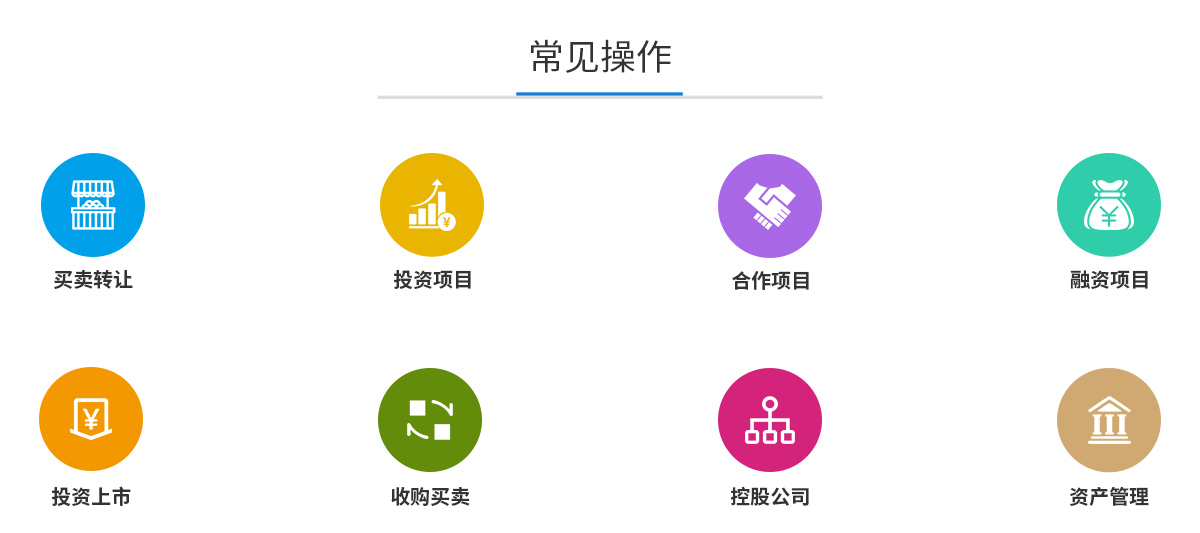 常见操作

买卖转让

投资项目

合作项目

融资项目

投资上市

收购买卖

控股公司

资产管理